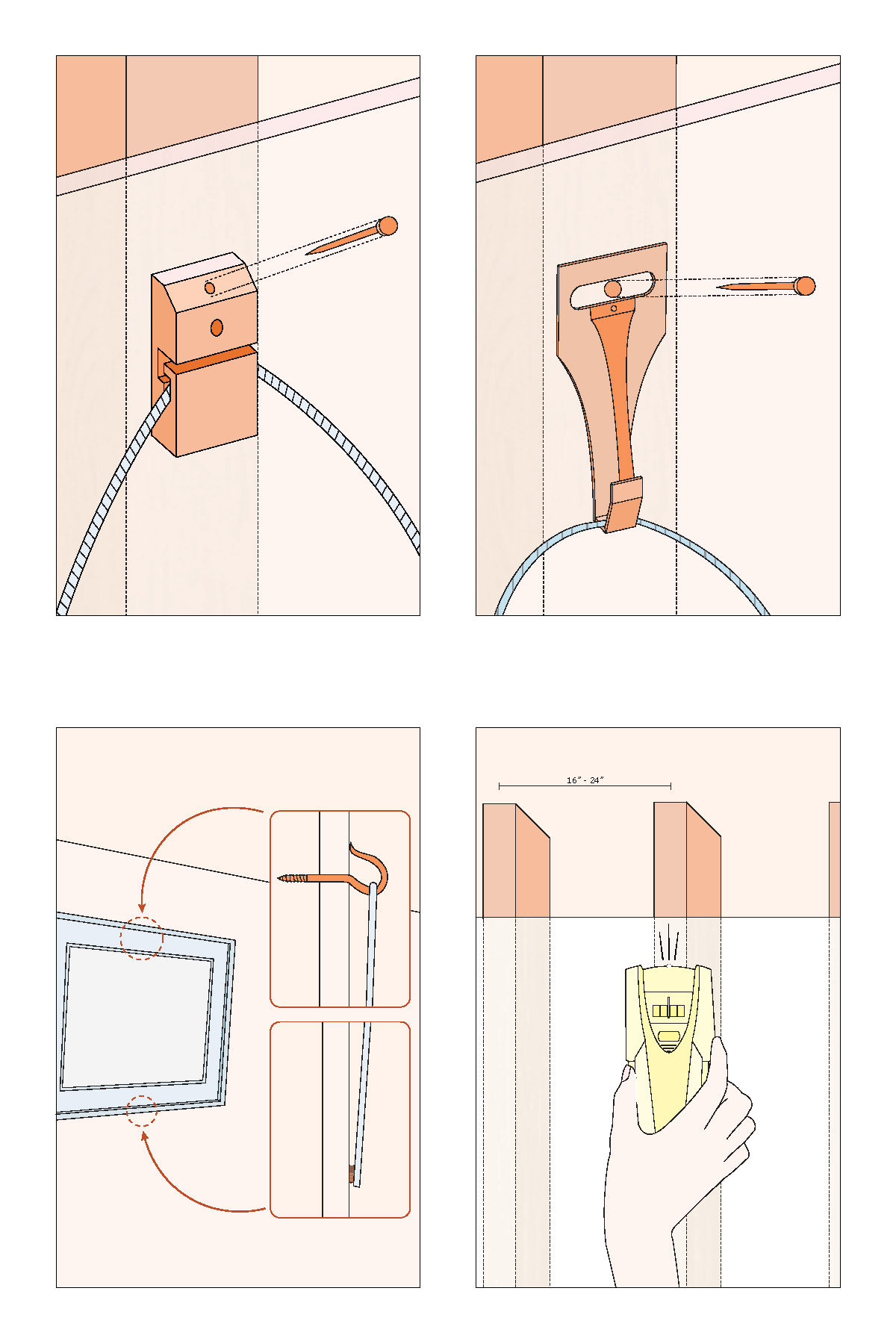 16" - 24"