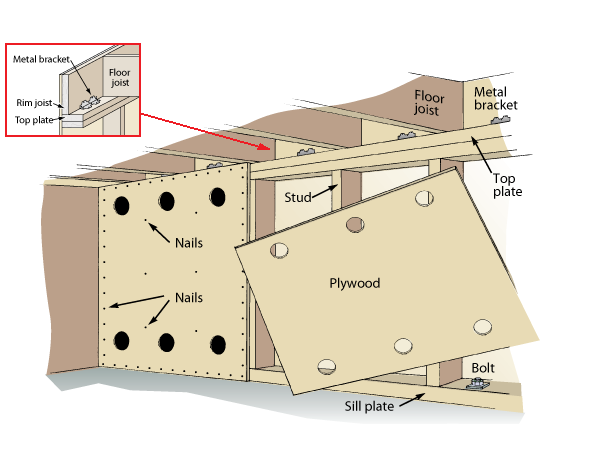 Metal bracket
Floor joist
Rim joist
Top plate
Floor joist
Metal bracket
Top plate
Stud
Nails
Nails
Plywood
Bolt
Sill plate